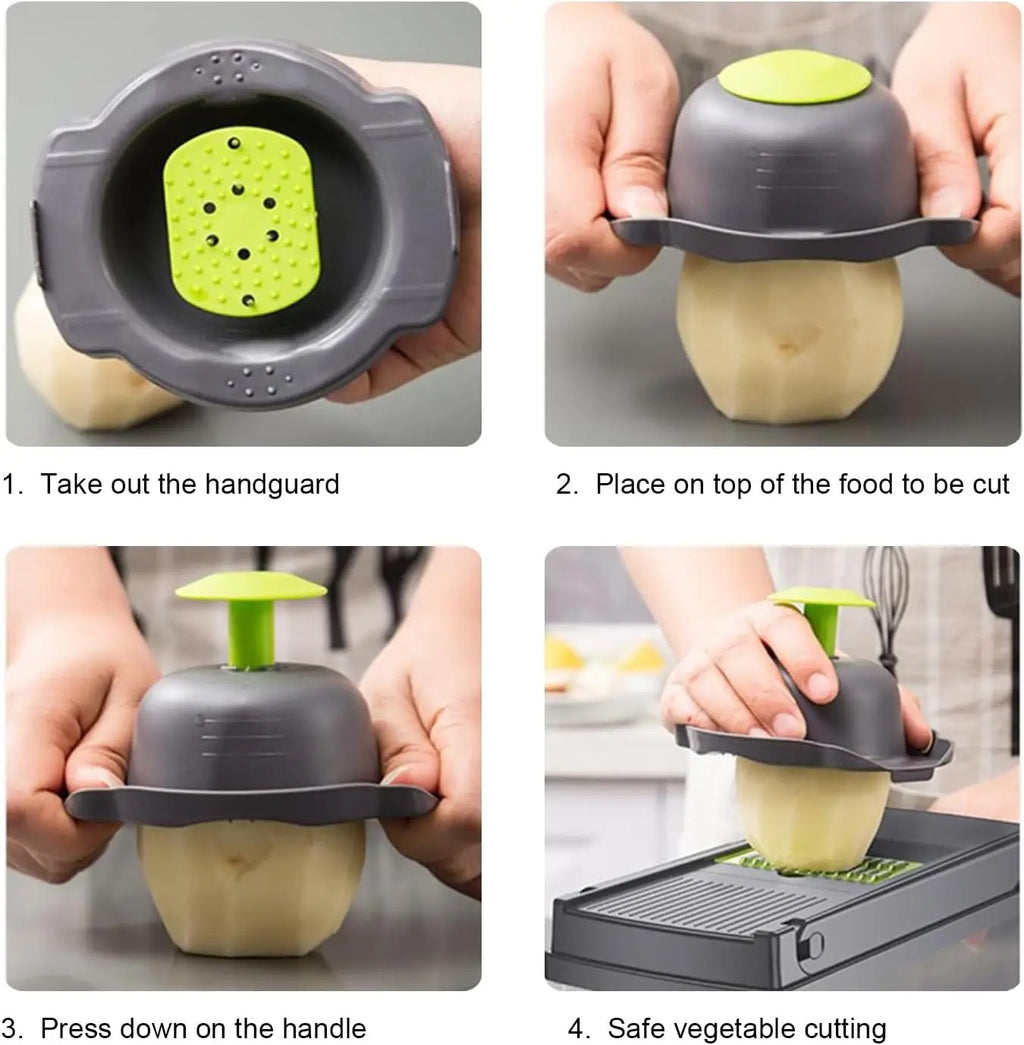 1. Take out the handguard

2. Place on top of the food to be cut

3. Press down on the handle

4. Safe vegetable cutting